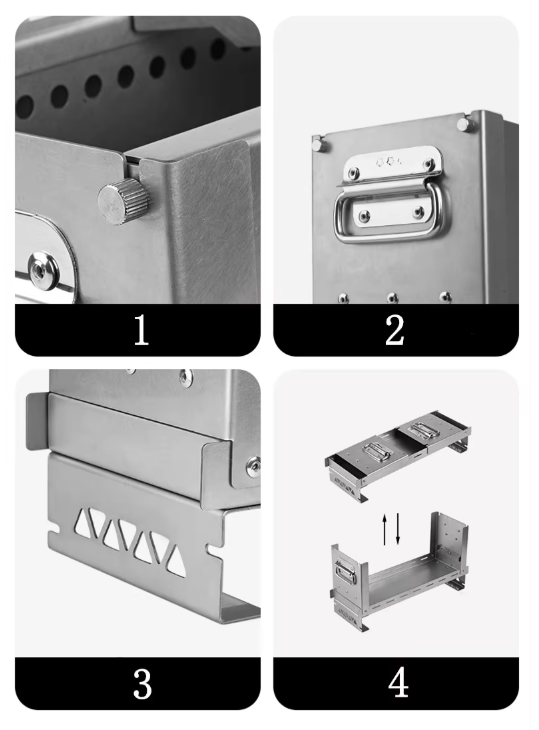 1

2

3

4