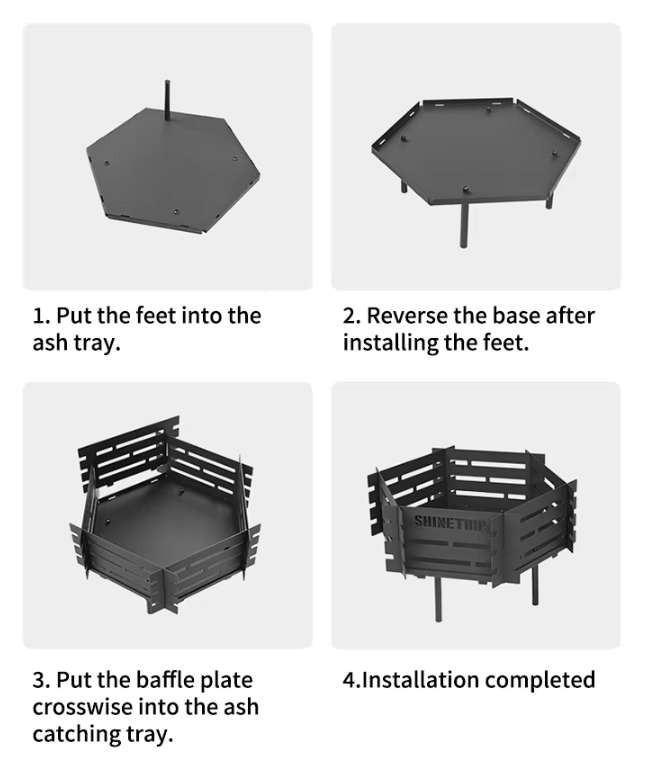 1. Put the feet into the ash tray.

2. Reverse the base after installing the feet.

SHINETRIP

3. Put the baffle plate crosswise into the ash catching tray.

4.Installation completed