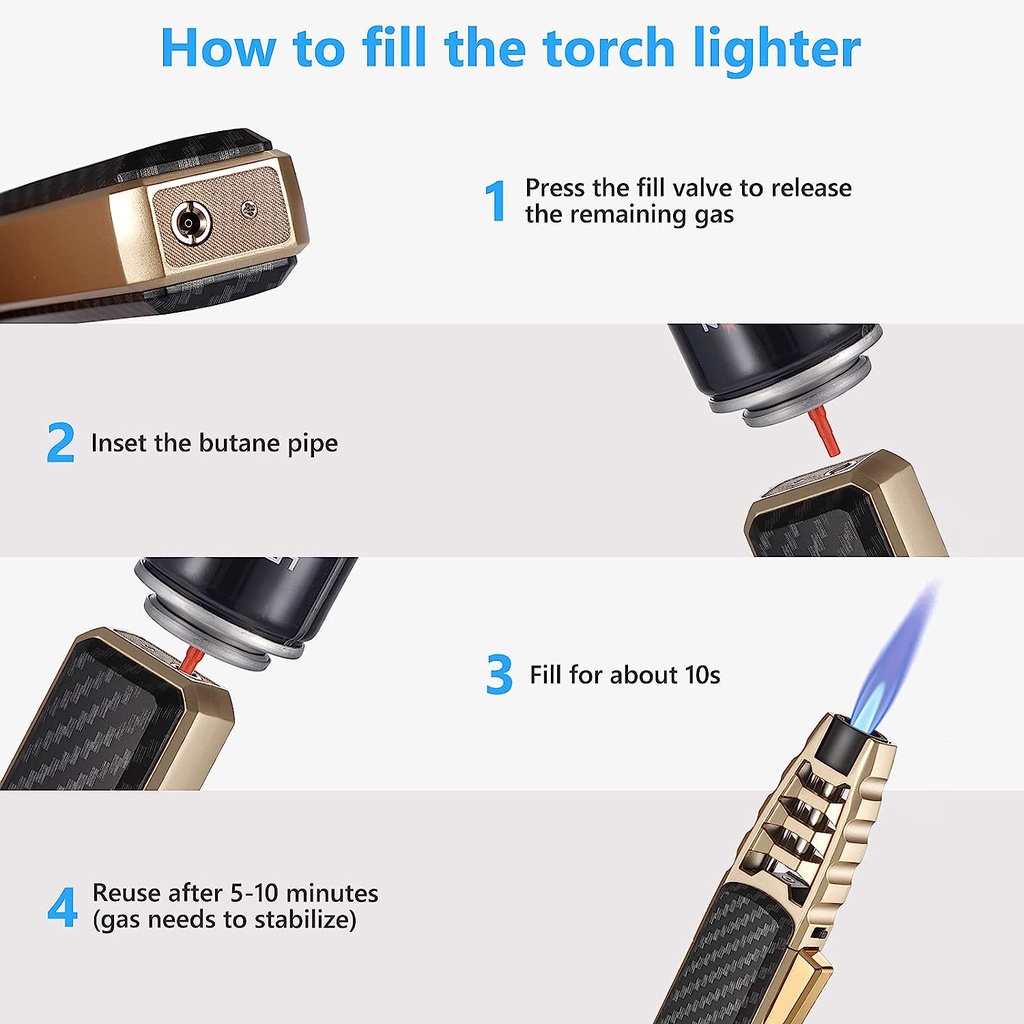 How to fill the torch lighter

1 Press the fill valve to release the remaining gas

2 Inset the butane pipe

3 Fill for about 10s

4 Reuse after 5-10 minutes (gas needs to stabilize)